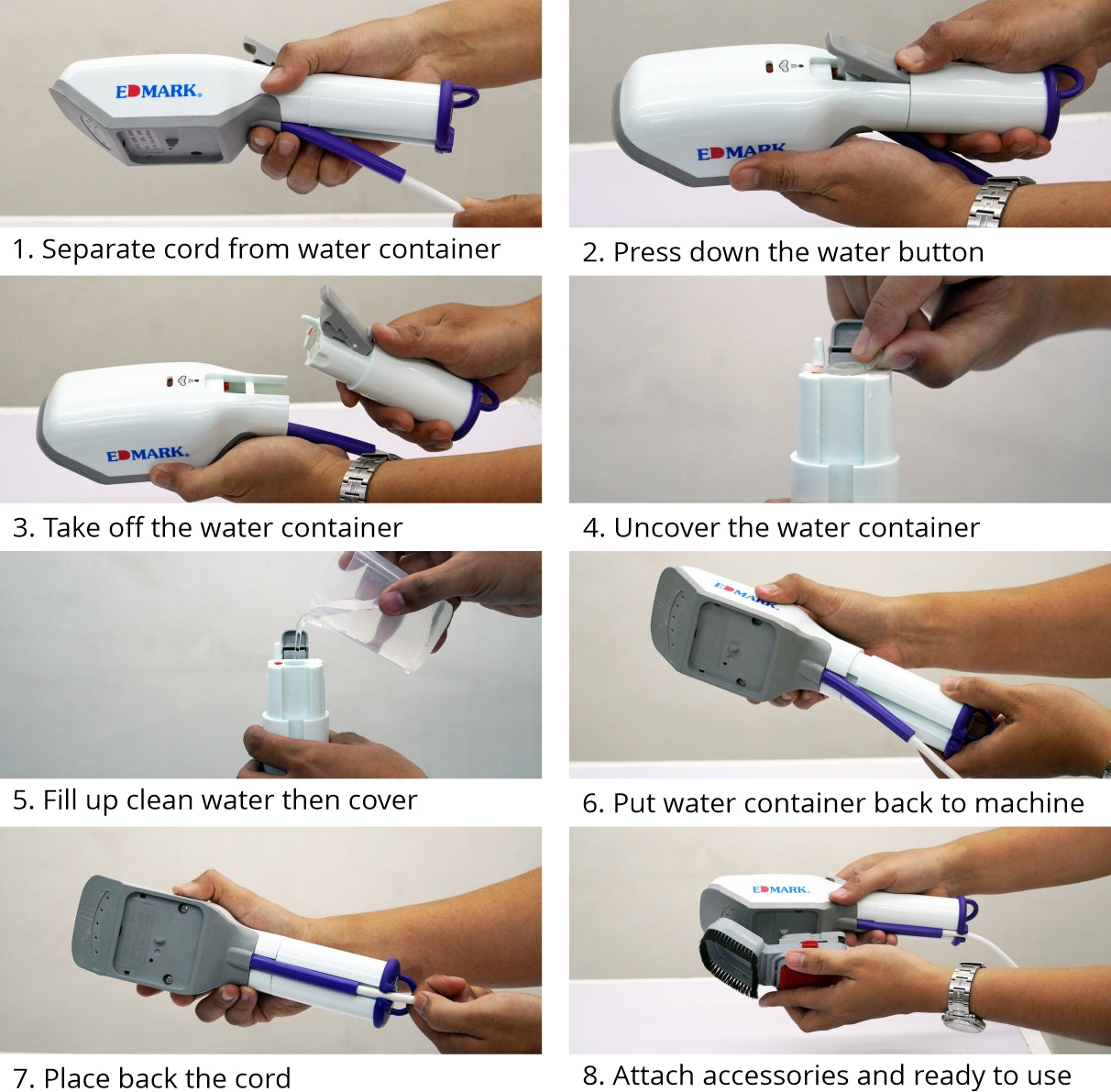 EDMARK.

1. Separate cord from water container

EDMARK

2. Press down the water button

EDMARK.

3. Take off the water container

4. Uncover the water container

5. Fill up clean water then cover

EDMARK.

6. Put water container back to machine

7. Place back the cord

EDMARK.

8. Attach accessories and ready to use